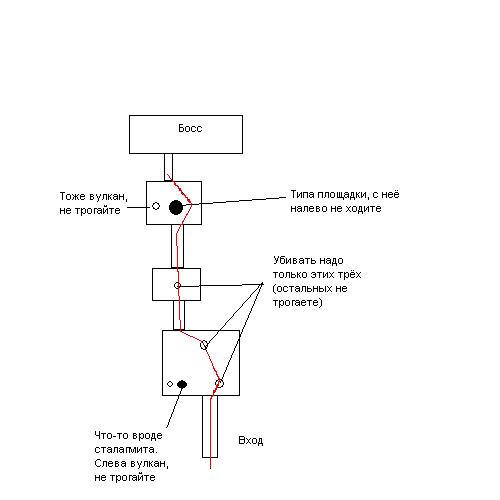 Босс

Тоже вулкан, не трогайте

Типа площадки, с неё налево не ходите

Убивать надо только этих трёх (остальных не трогаете)

Что-то вроде сталагмита. Слева вулкан, не трогайте

Вход