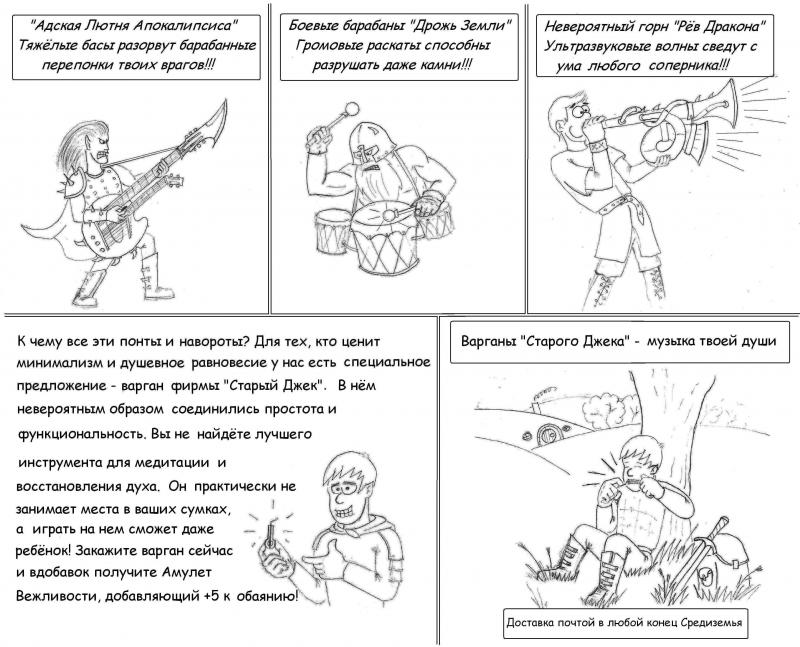 "Адская Лютня Апокалипсиса"
Тяжёлые басы разорвут барабанные перепонки твоих врагов!!!

Боевые барабаны "Дрожь Земли"
Громовые раскаты способны разрушать даже камни!!!

Невероятный горн "Рёв Дракона"
Ультразвуковые волны сведут с ума любого соперника!!!

К чему все эти понты и навороты? Для тех, кто ценит минимализм и душевное равновесие у нас есть специальное предложение - варган фирмы "Старый Джек". В нём невероятным образом соединились простота и функциональность. Вы не найдёте лучшего инструмента для медитации и восстановления духа. Он практически не занимает места в ваших сумках, а играть на нем сможет даже ребёнок! Закажите варган сейчас и вдобавок получите Амулет Вежливости, добавляющий +5 к обаянию!

Варганы "Старого Джека" - музыка твоей души

Доставка почтой в любой конец Средиземья